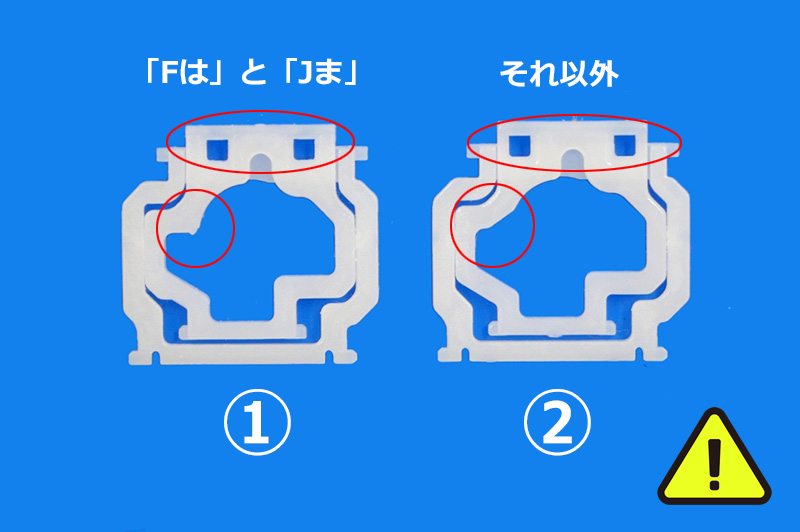 「Fは」と「Jま」

それ以外

①

②

!